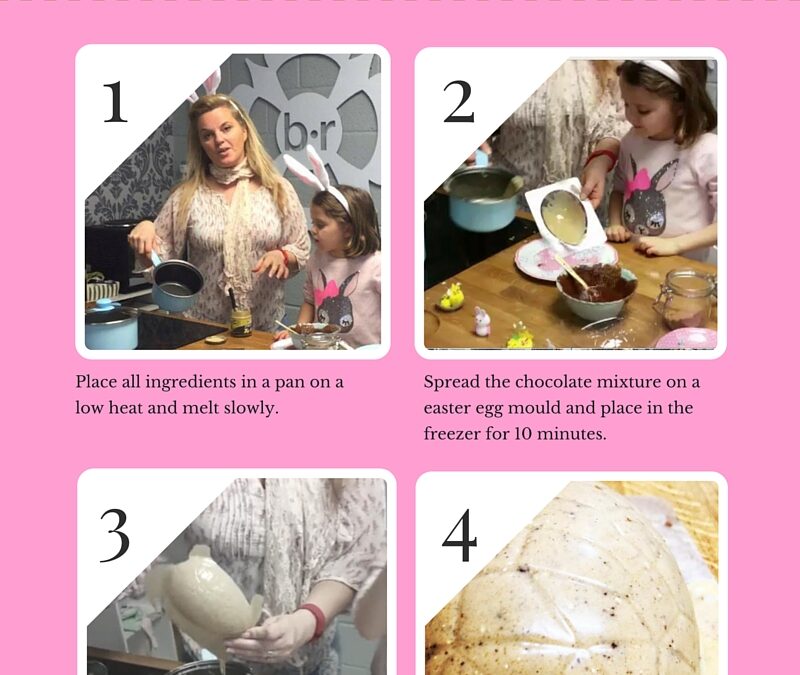 1

b·r

Place all ingredients in a pan on a low heat and melt slowly.

2

Spread the chocolate mixture on a easter egg mould and place in the freezer for 10 minutes.

3

4