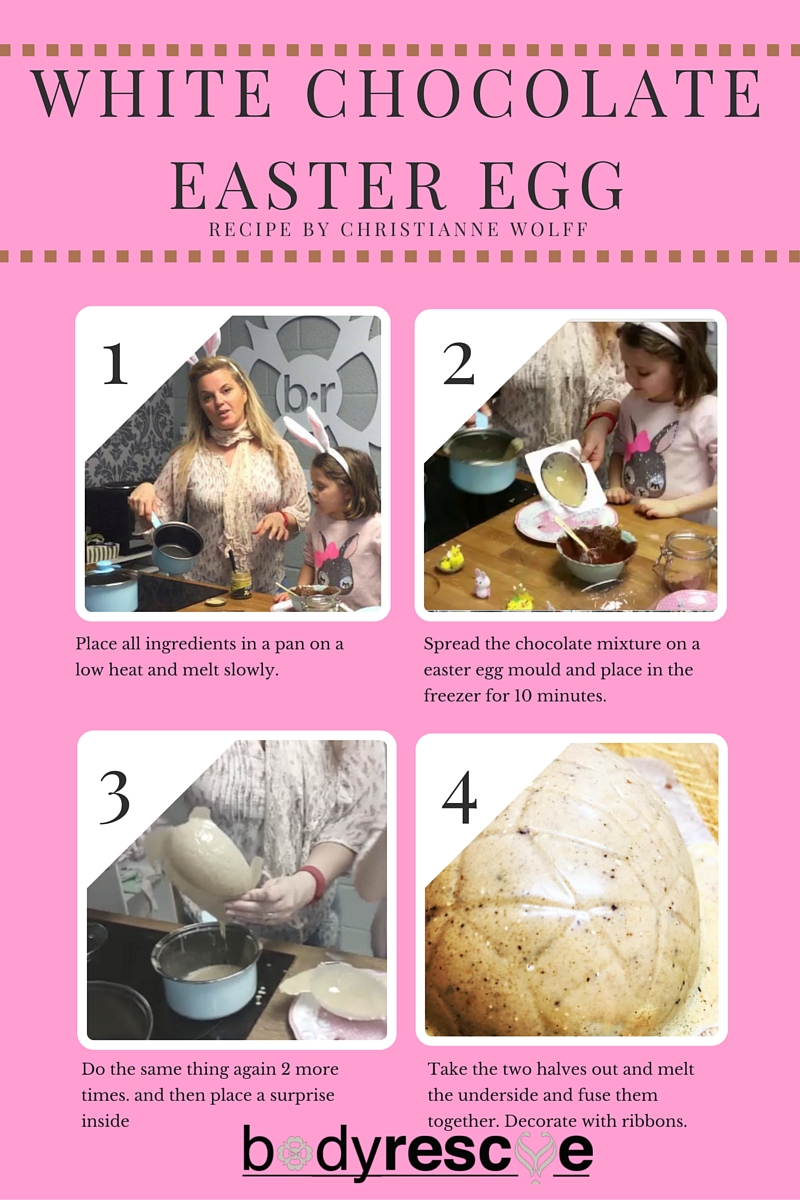 WHITE CHOCOLATE EASTER EGG

RECIPE BY CHRISTIANNE WOLFF

1

b·r

Place all ingredients in a pan on a low heat and melt slowly.

2

Spread the chocolate mixture on a easter egg mould and place in the freezer for 10 minutes.

3

Do the same thing again 2 more times. and then place a surprise inside

4

Take the two halves out and melt the underside and fuse them together. Decorate with ribbons.

bodyrescue